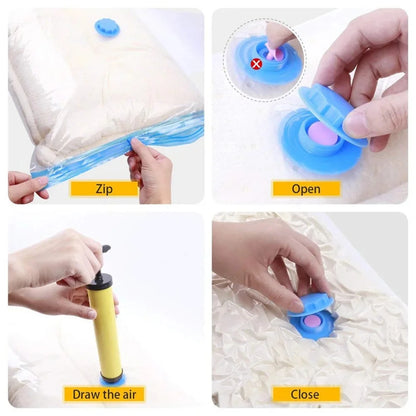 Zip

Open

Draw the air

Close