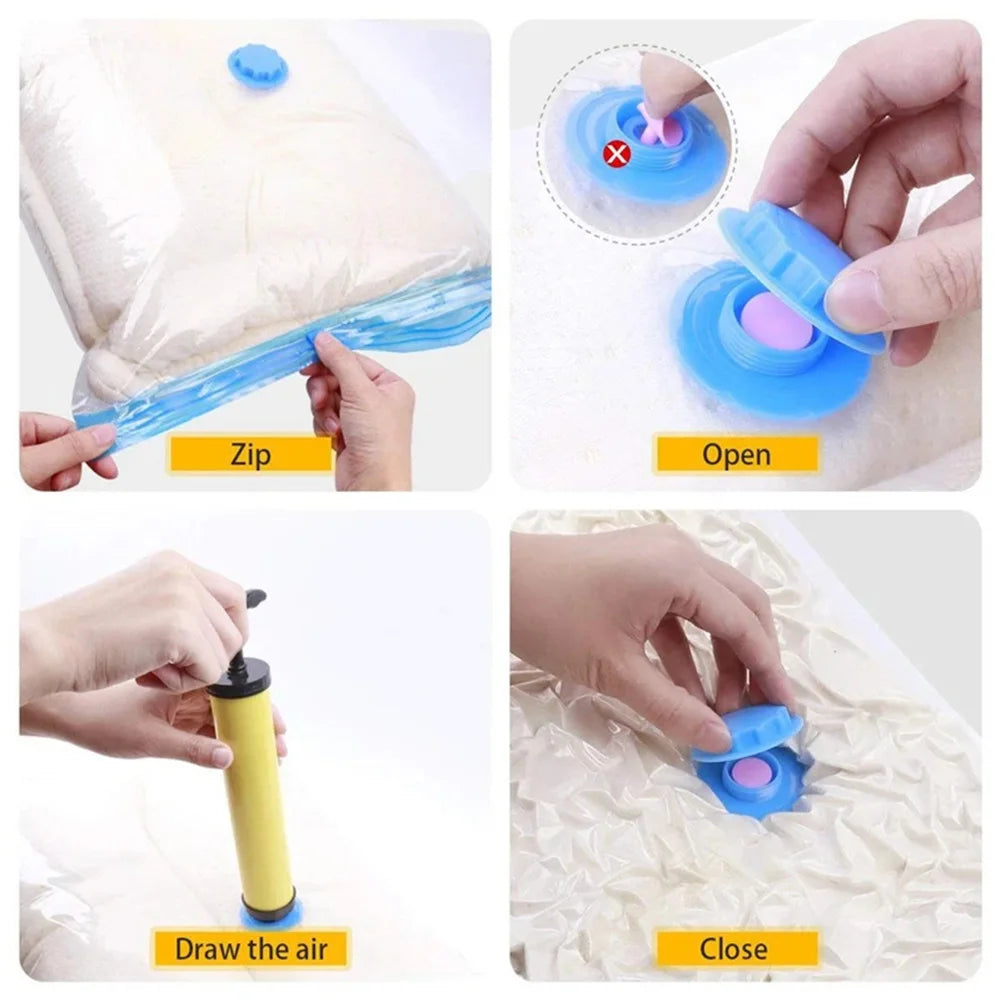 Zip

Open

Draw the air

Close